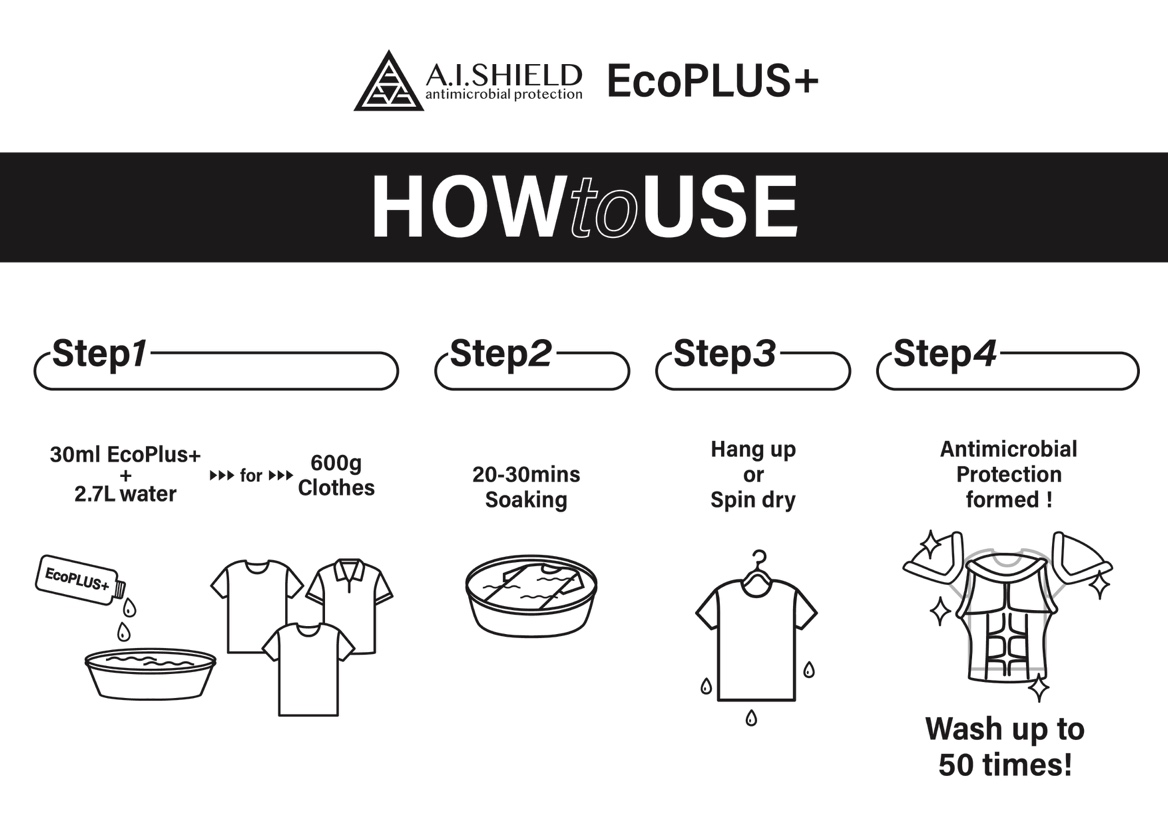 A.I.SHIELD
antimicrobial protection
EcoPLUS+

HOWtoUSE

Step1

30ml EcoPlus+
+
2.7L water

▸▸▸ for ▸▸▸

600g
Clothes

EcoPLUS+

Step2

20-30mins
Soaking

Step3

Hang up
or
Spin dry

Step4

Antimicrobial
Protection
formed !

Wash up to
50 times!