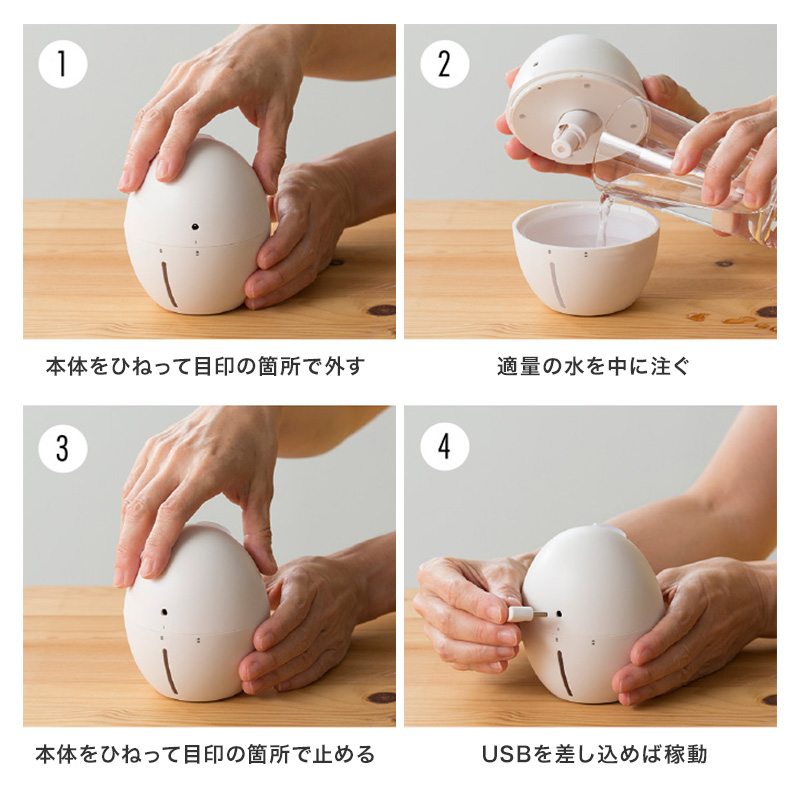 1

本体をひねって目印の箇所で外す

2

適量の水を中に注ぐ

3

本体をひねって目印の箇所で止める

4

USBを差し込めば稼動